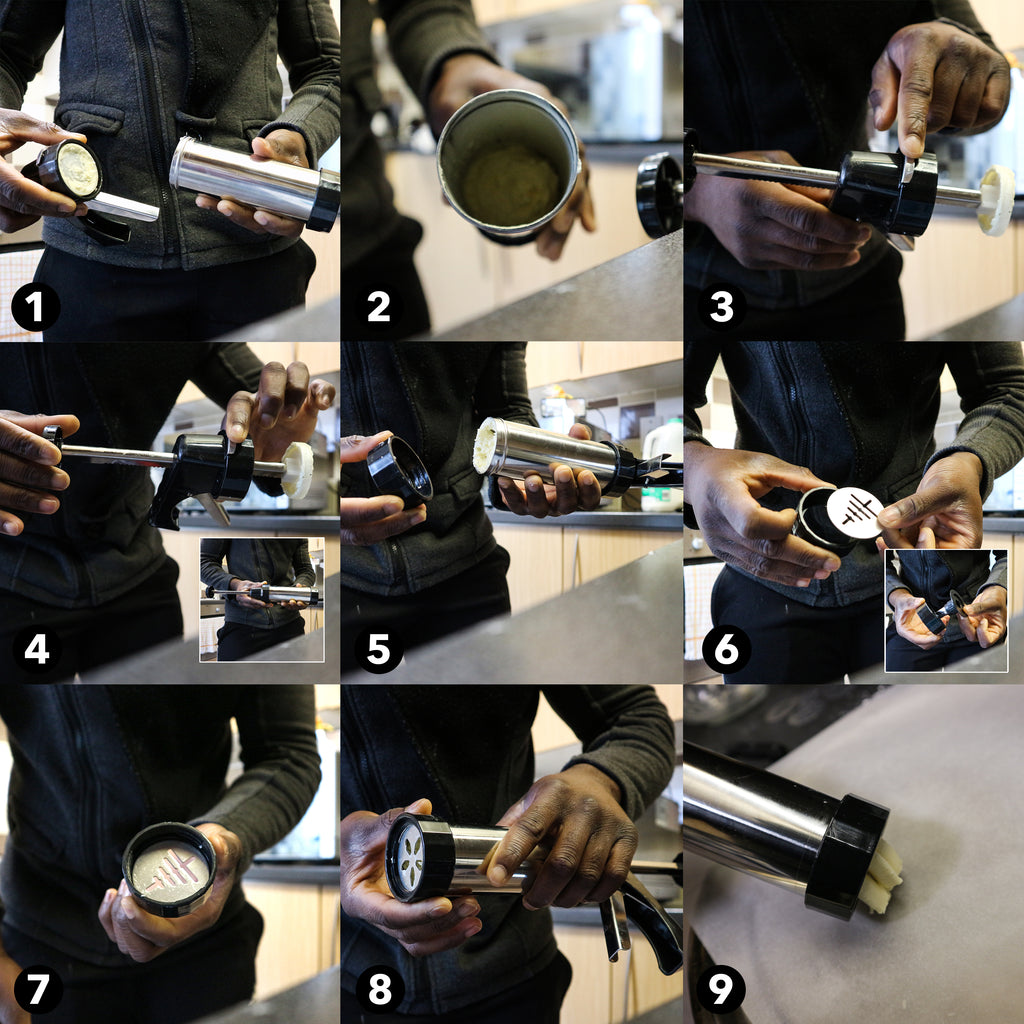 1
2
3
4
5
6
7
8
9